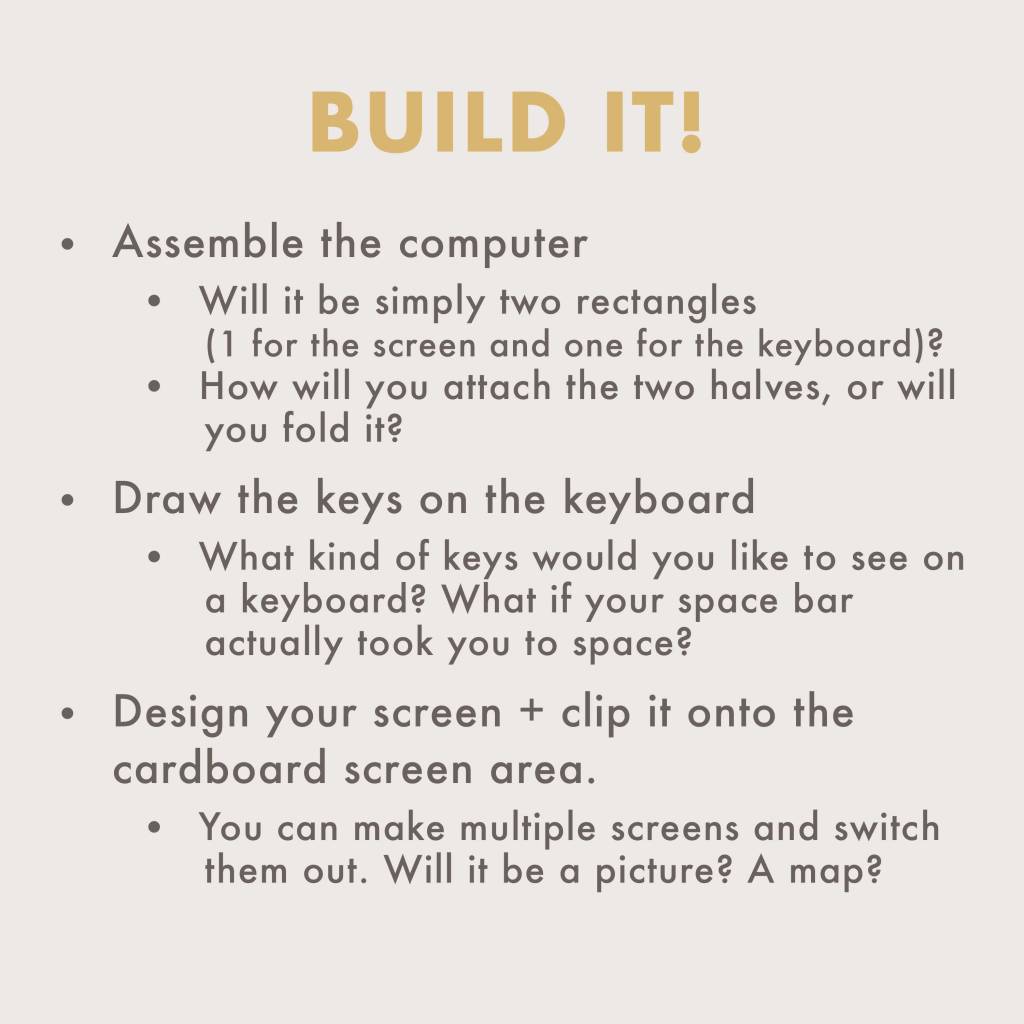 BUILD IT!

• Assemble the computer
  • Will it be simply two rectangles (1 for the screen and one for the keyboard)?
  • How will you attach the two halves, or will you fold it?

• Draw the keys on the keyboard
  • What kind of keys would you like to see on a keyboard? What if your space bar actually took you to space?

• Design your screen + clip it onto the cardboard screen area.
  • You can make multiple screens and switch them out. Will it be a picture? A map?